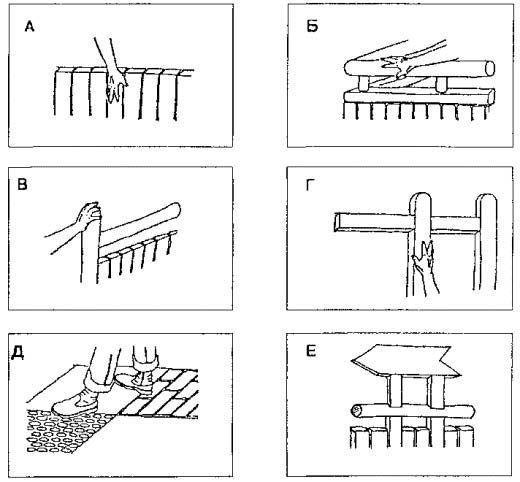 А

Б

В

Г

Д

Е